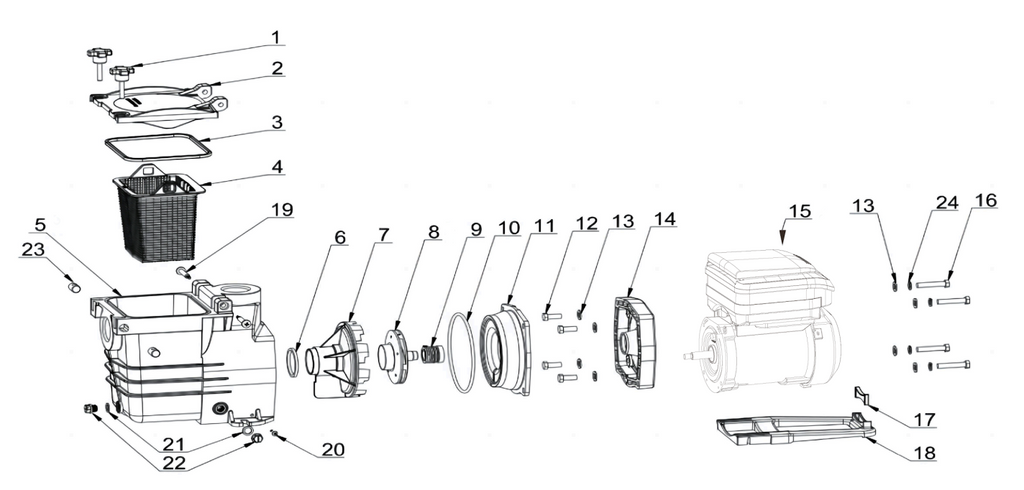 1
2
3
4
19
5
23
6
7
8
9
10
11
12
13
14
15
13
24
16
17
18
21
22
20