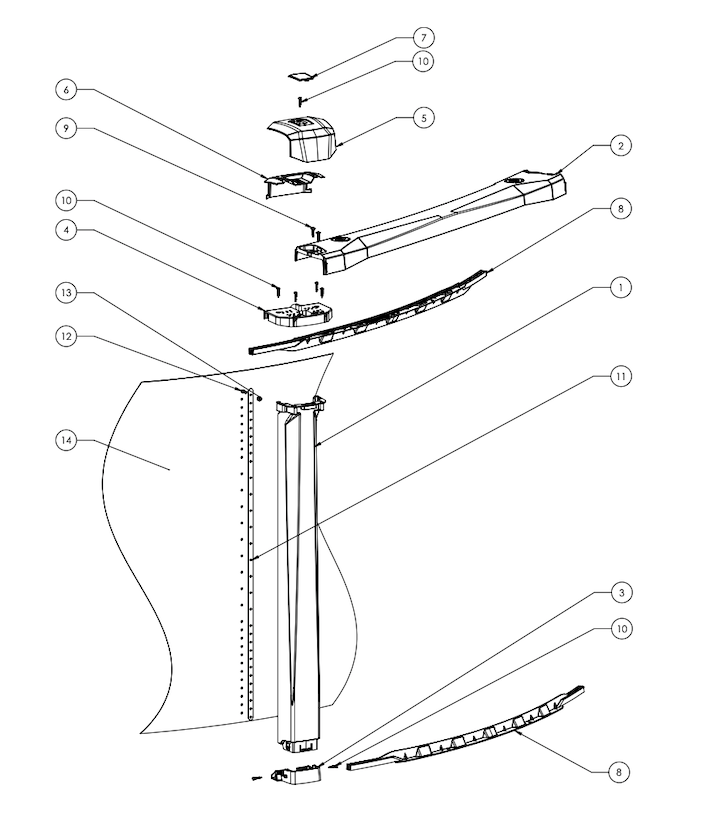 7
10
6
5
9
2
10
8
4
1
13
12
11
14
3
10
8