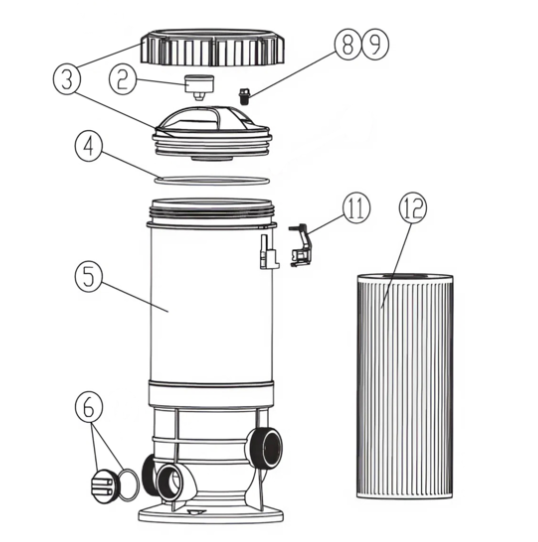 3
2
8
9
4
11
12
5
6